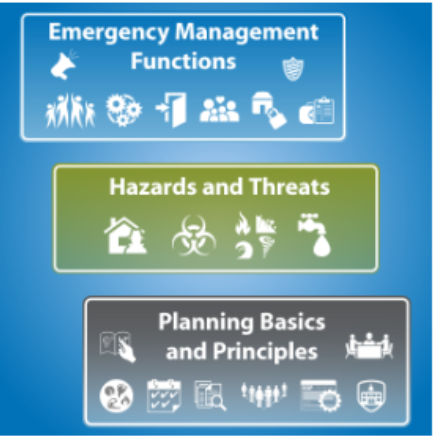 Emergency Management Functions

Hazards and Threats

Planning Basics and Principles